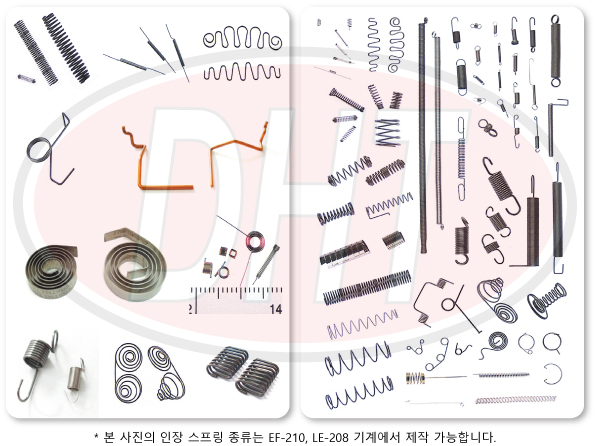 DHT

2 14

* 본 사진의 인장 스프링 종류는 EF-210, LE-208 기계에서 제작 가능합니다.